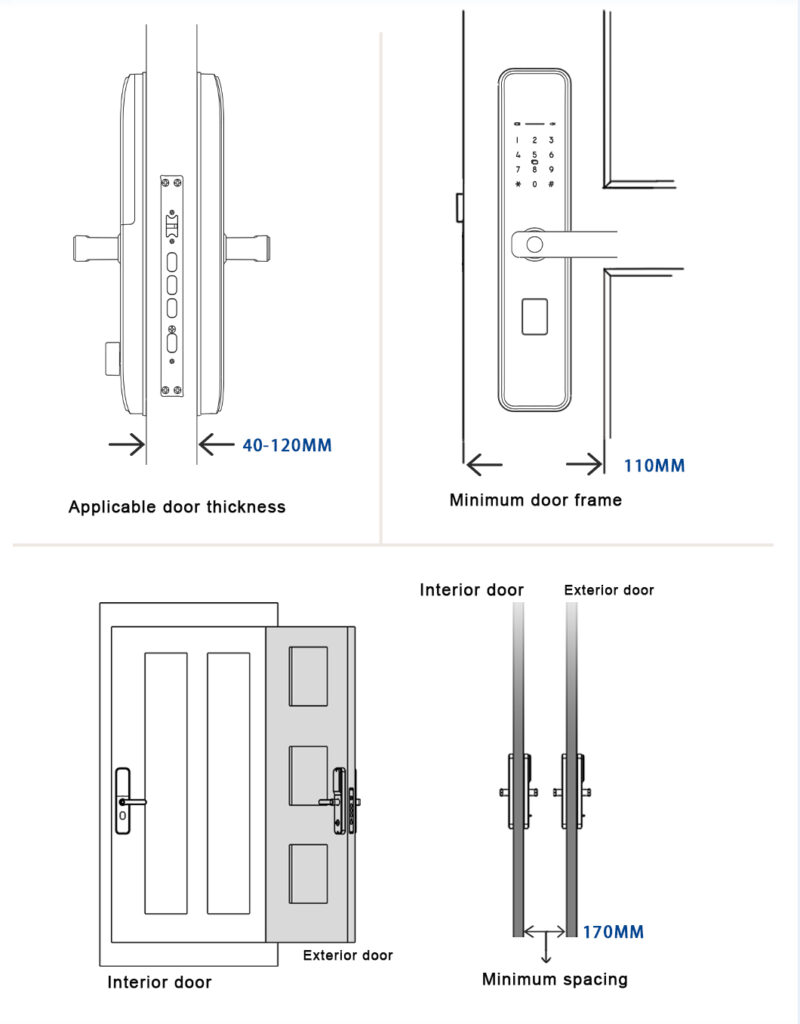 40-120MM

Applicable door thickness

1 2 3
4 5 6
7 8 9
* 0 #

110MM

Minimum door frame

Interior door

Exterior door

Interior door

Exterior door

170MM

Minimum spacing